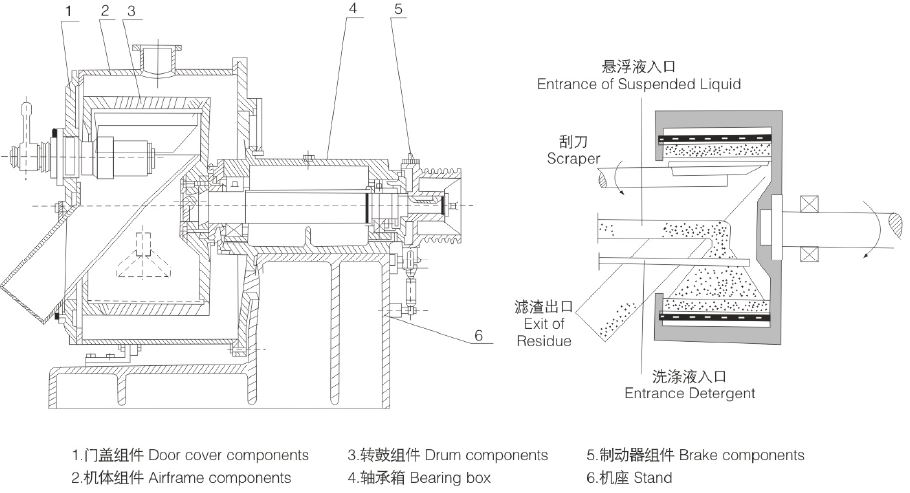 1 2 3 4 5

6

悬浮液入口
Entrance of Suspended Liquid

刮刀
Scraper

滤渣出口
Exit of Residue

洗涤液入口
Entrance Detergent

1.门盖组件 Door cover components
2.机体组件 Airframe components
3.转鼓组件 Drum components
4.轴承箱 Bearing box
5.制动器组件 Brake components
6.机座 Stand